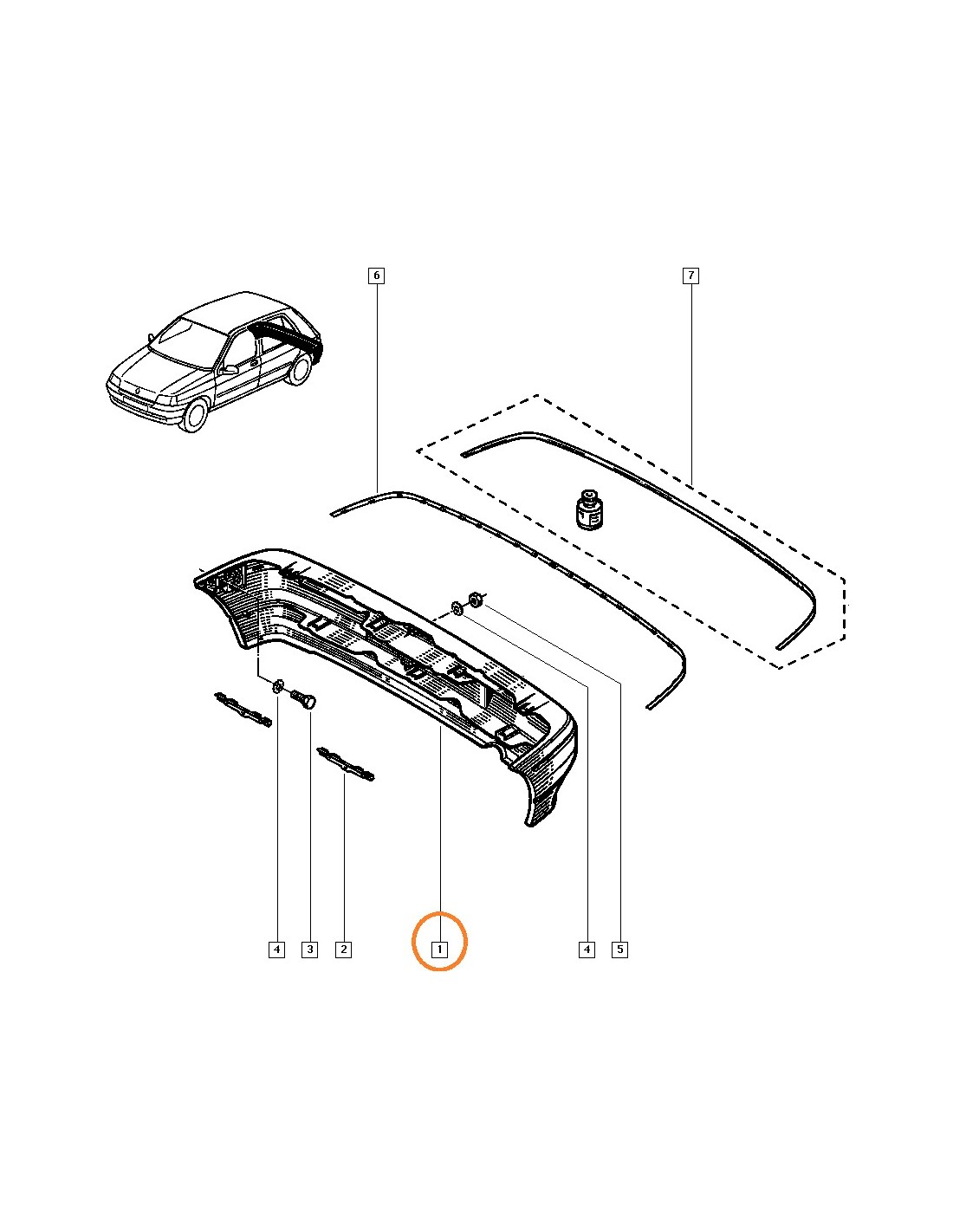 6
7
4
3
2
1
4
5