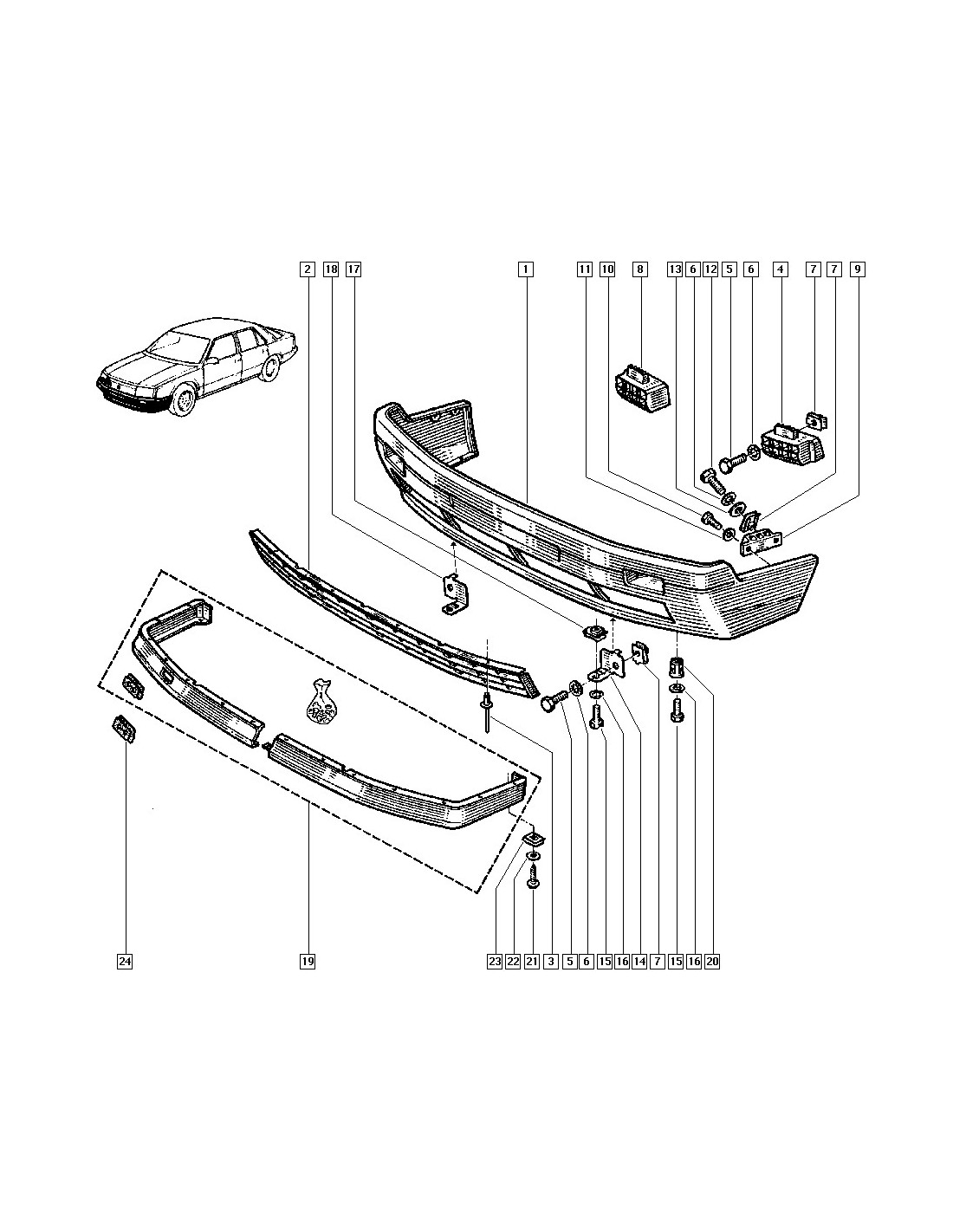 2 18 17 1 11 10 8 13 6 12 5 6 4 7 7 9

24 19 23 22 21 3 5 6 15 16 14 7 15 16 20