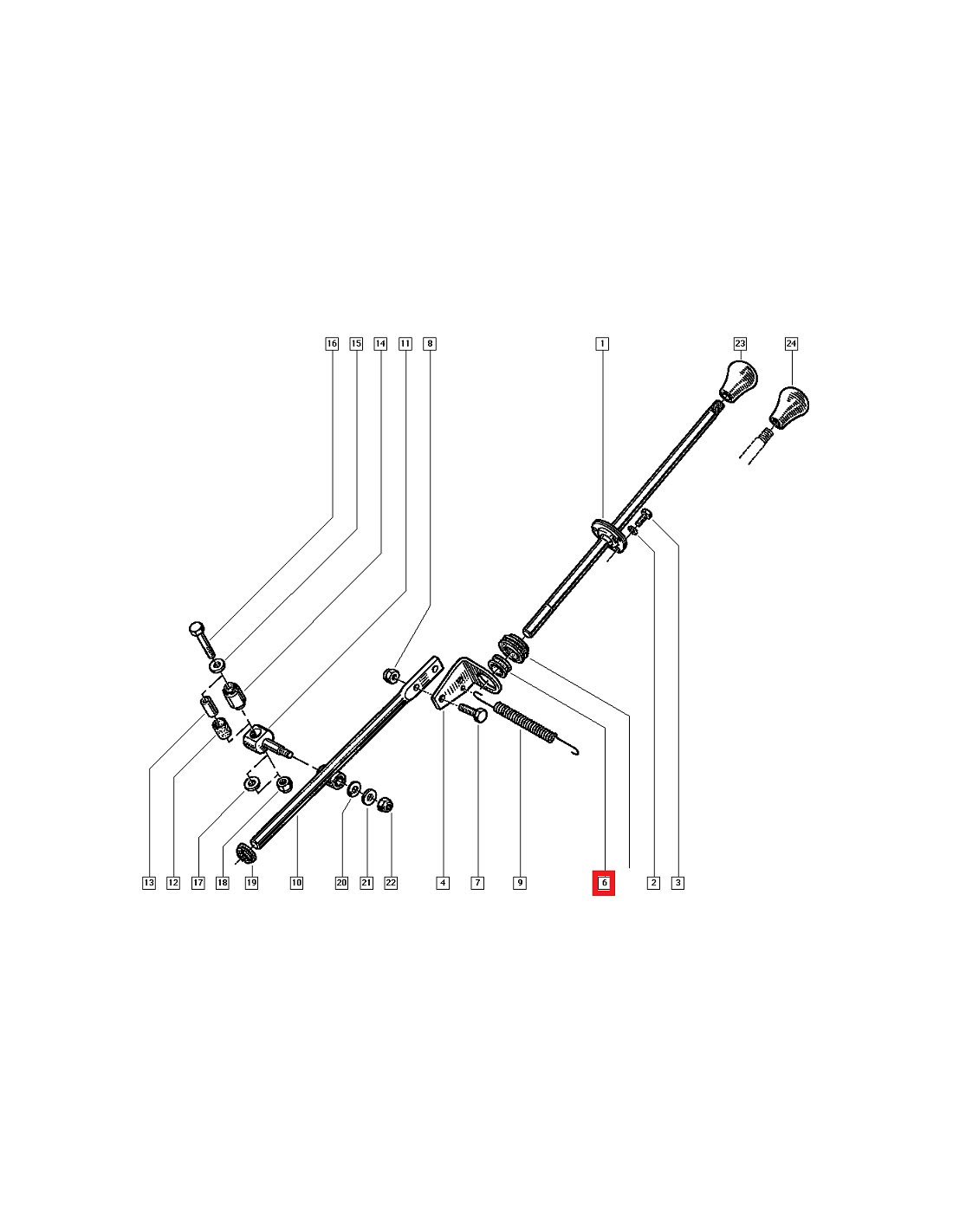 16 15 14 11 8 1 23 24

13 12 17 18 19 10 20 21 22 4 7 9 6 2 3