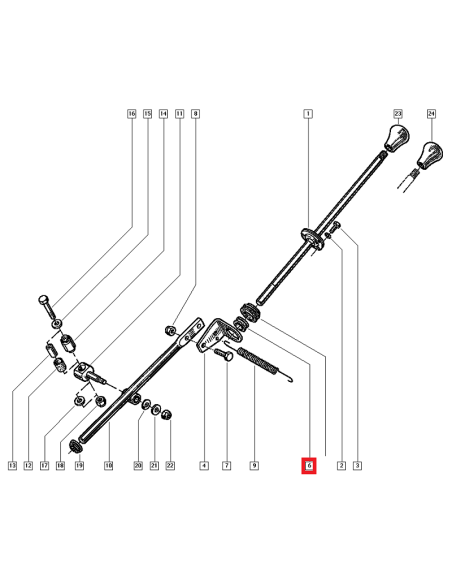 16 15 14 11 8 1 23 24

13 12 17 18 19 10 20 21 22 4 7 9 6 2 3