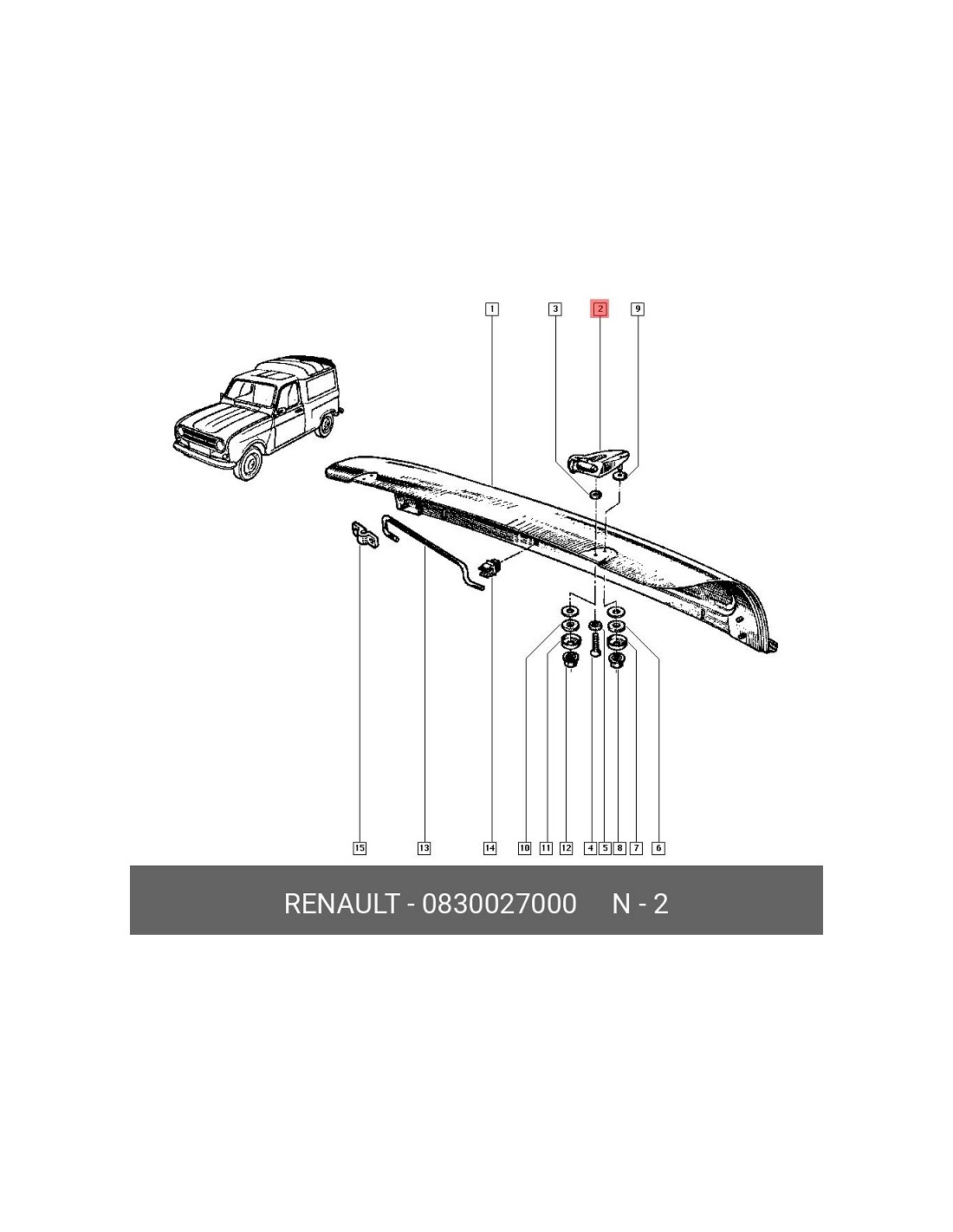 1
3
2
9
15
13
14
10
11
12
4
5
8
7
6

RENAULT - 0830027000 N - 2