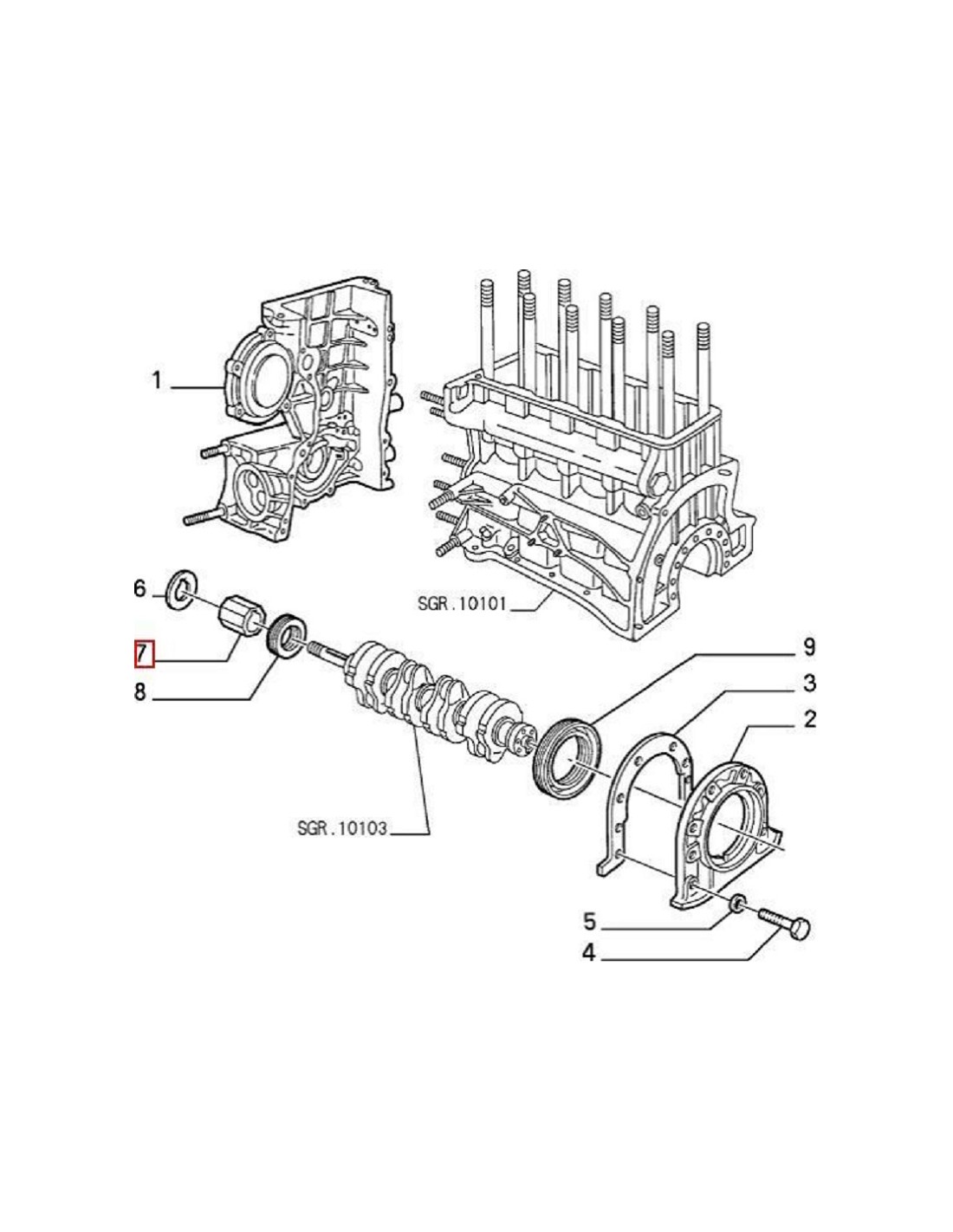 1

SGR.10101

6

7

8

9

3

2

SGR.10103

5

4