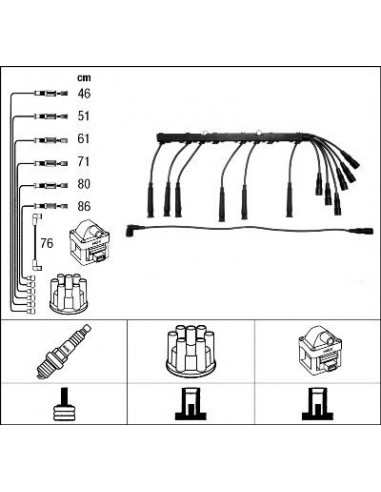 cm
46
51
61
71
80
86
76