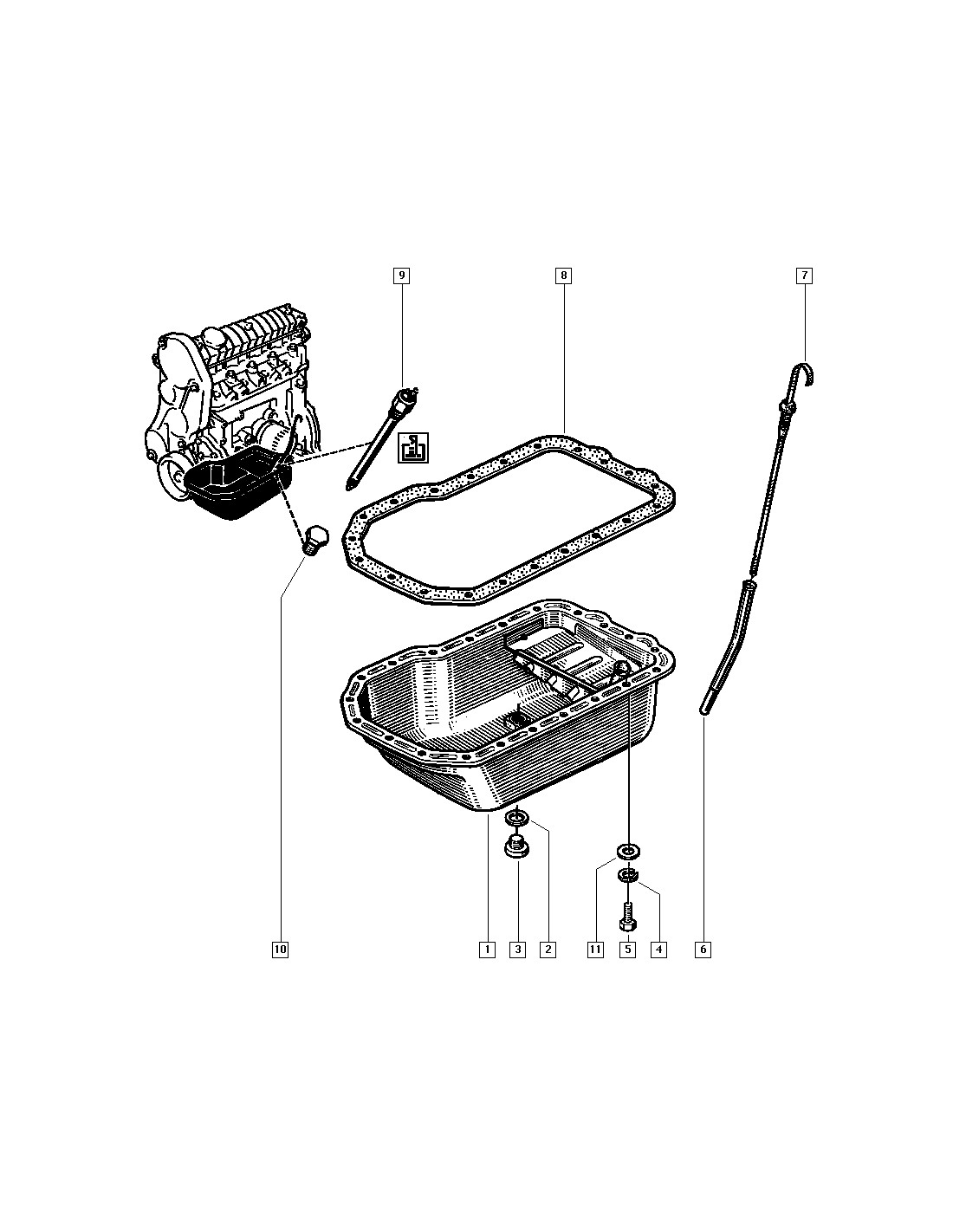 9
8
7
10
1
3
2
11
5
4
6