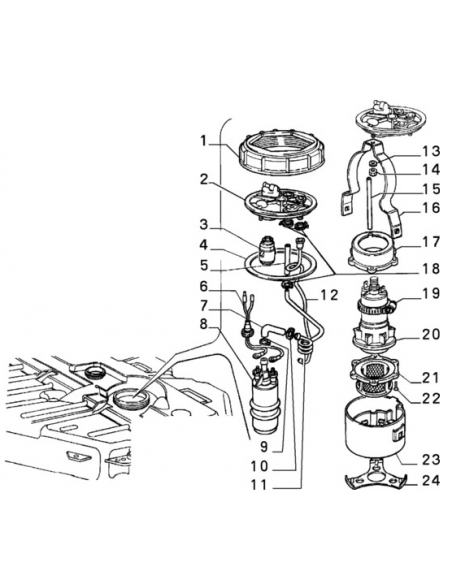 1
2
3
4
5
6
7
8
9
10
11
12
13
14
15
16
17
18
19
20
21
22
23
24