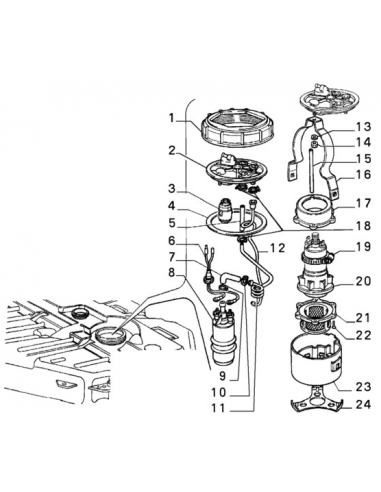 1
2
3
4
5
6
7
8
9
10
11
12
13
14
15
16
17
18
19
20
21
22
23
24