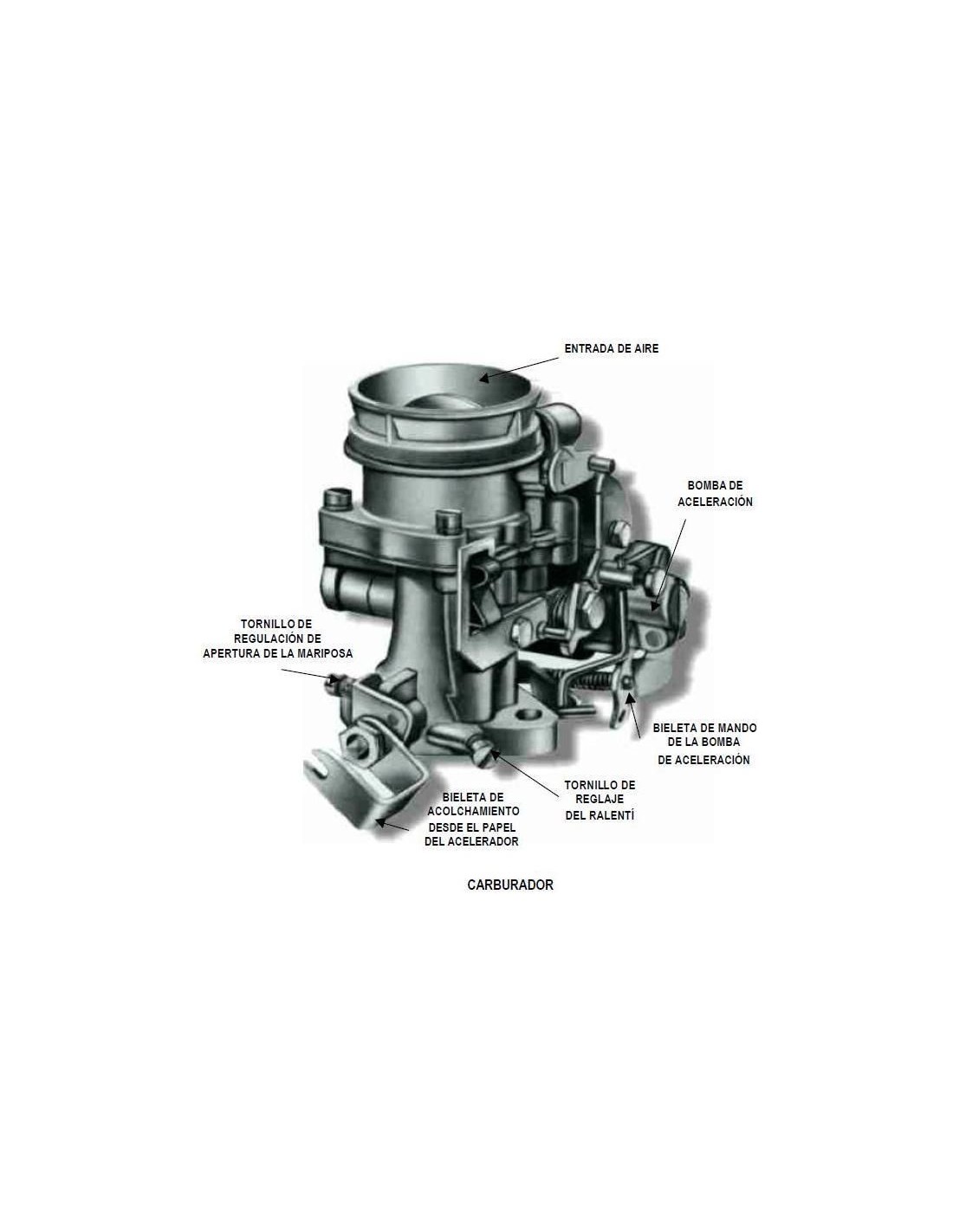 ENTRADA DE AIRE

BOMBA DE ACELERACIÓN

TORNILLO DE REGULACIÓN DE APERTURA DE LA MARIPOSA

BIELETA DE MANDO DE LA BOMBA DE ACELERACIÓN

TORNILLO DE REGLAJE DEL RALENTÍ

BIELETA DE ACOLCHAMIENTO DESDE EL PAPEL DEL ACELERADOR

CARBURADOR